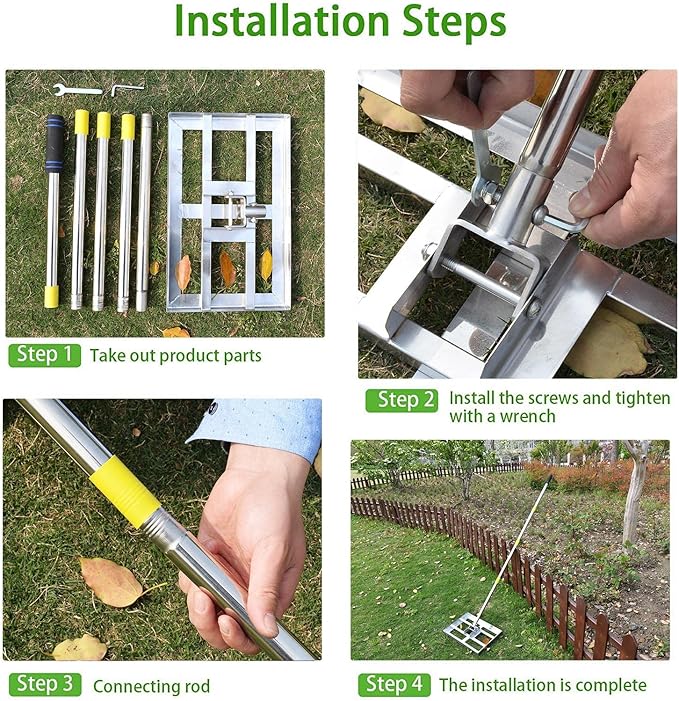 Installation Steps

Step 1 Take out product parts

Step 2 Install the screws and tighten with a wrench

Step 3 Connecting rod

Step 4 The installation is complete