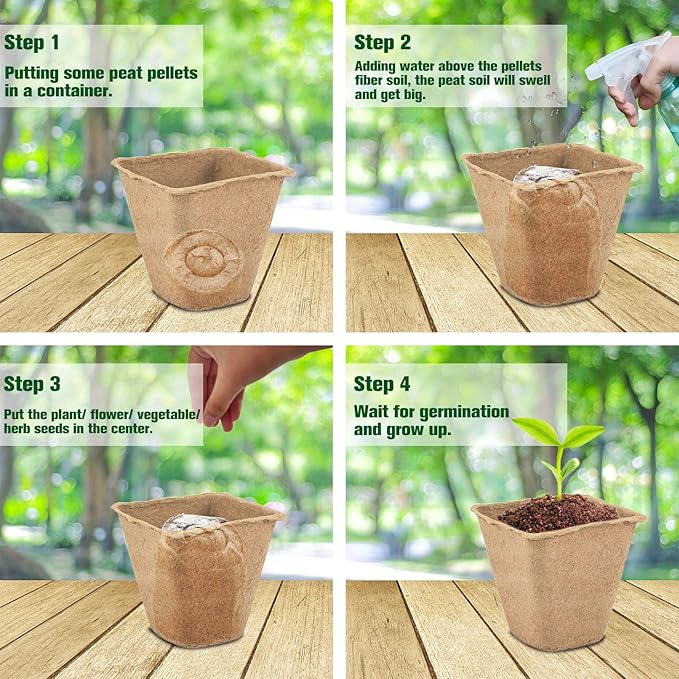 Step 1

Putting some peat pellets in a container.

Step 2

Adding water above the pellets fiber soil, the peat soil will swell and get big.

Step 3

Put the plant/ flower/ vegetable/ herb seeds in the center.

Step 4

Wait for germination and grow up.