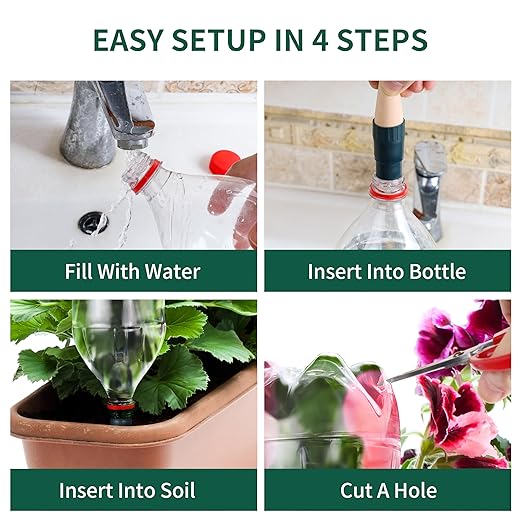 EASY SETUP IN 4 STEPS

Fill With Water

Insert Into Bottle

Insert Into Soil

Cut A Hole