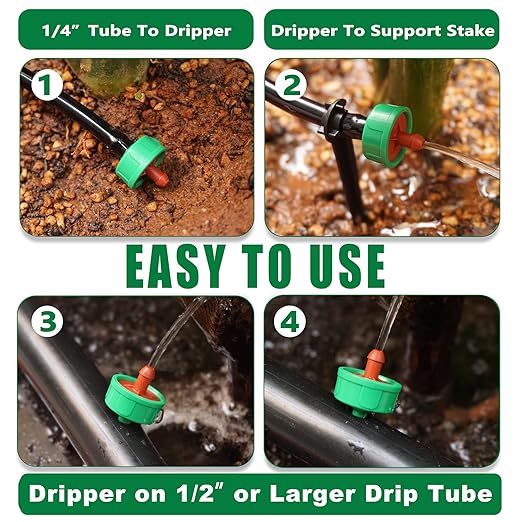 1/4" Tube To Dripper

Dripper To Support Stake

1

2

EASY TO USE

3

4

Dripper on 1/2" or Larger Drip Tube