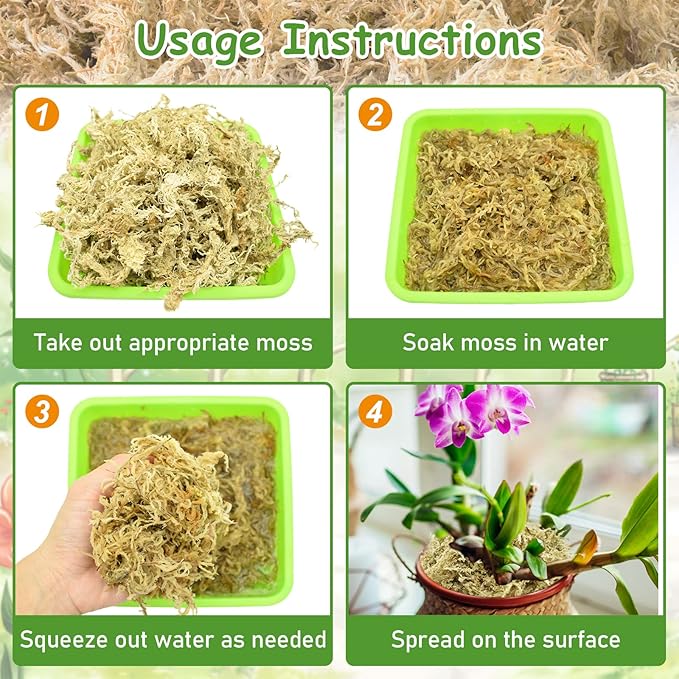 Usage Instructions

1

Take out appropriate moss

2

Soak moss in water

3

Squeeze out water as needed

4

Spread on the surface