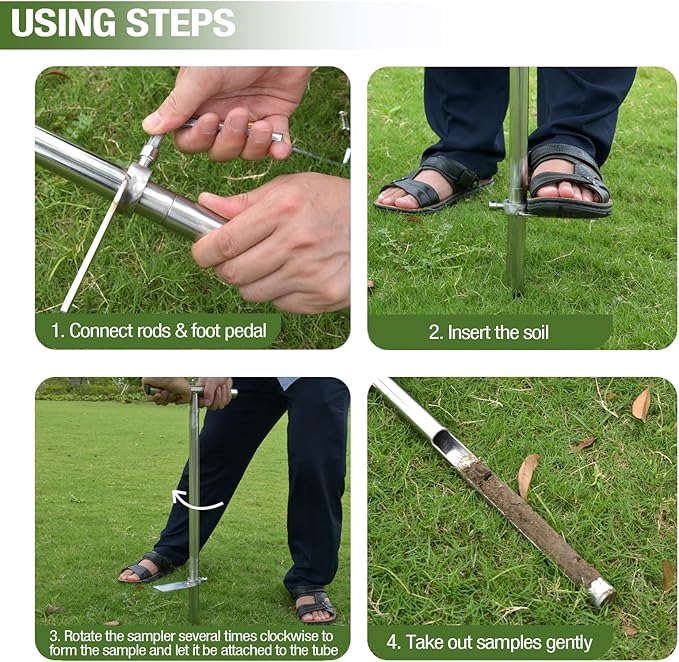 USING STEPS

1. Connect rods & foot pedal

2. Insert the soil

3. Rotate the sampler several times clockwise to form the sample and let it be attached to the tube

4. Take out samples gently