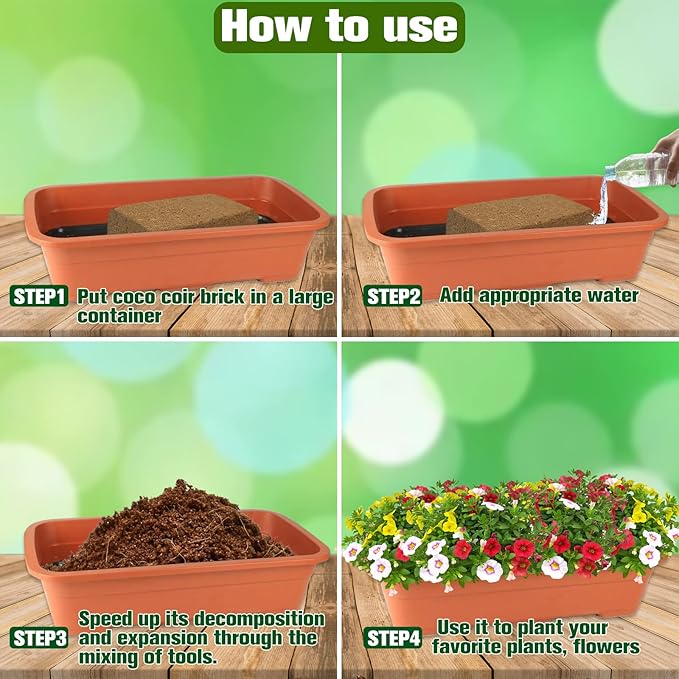 How to use

STEP1 Put coco coir brick in a large container

STEP2 Add appropriate water

STEP3 Speed up its decomposition and expansion through the mixing of tools.

STEP4 Use it to plant your favorite plants, flowers