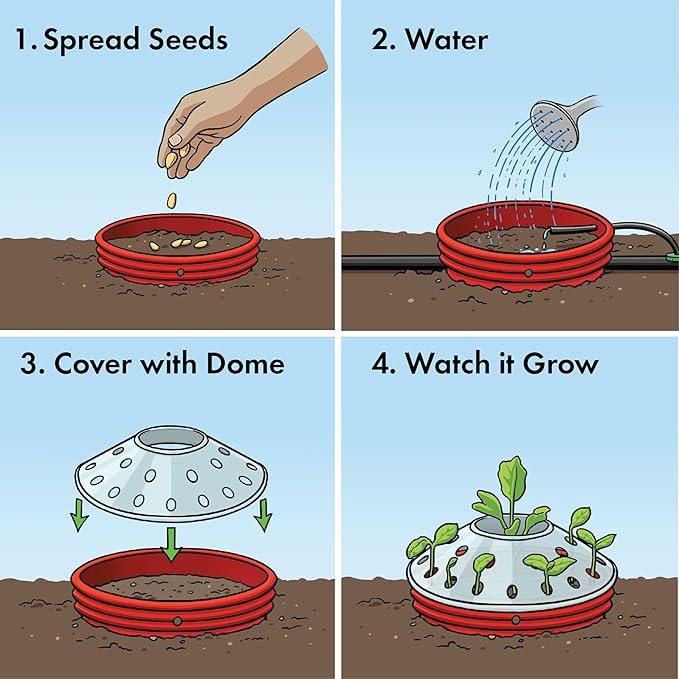 1. Spread Seeds

2. Water

3. Cover with Dome

4. Watch it Grow