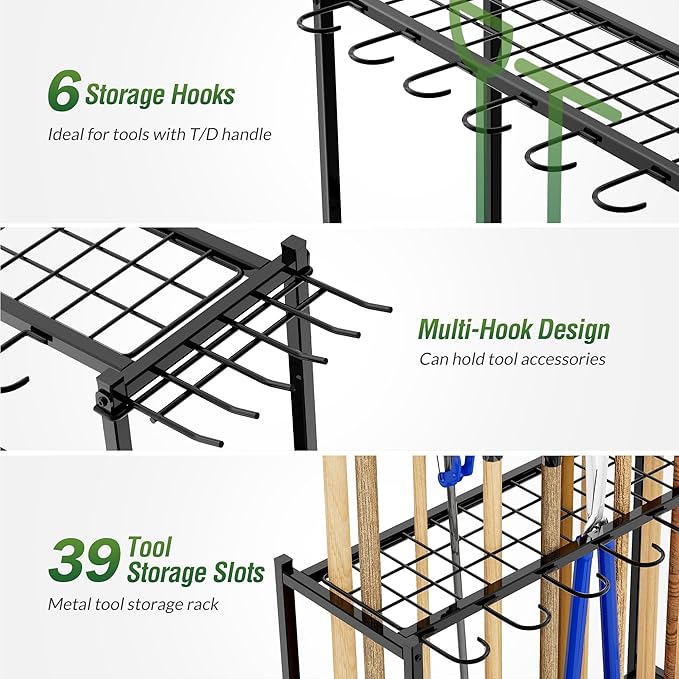 6 Storage Hooks
Ideal for tools with T/D handle

Multi-Hook Design
Can hold tool accessories

39 Tool Storage Slots
Metal tool storage rack