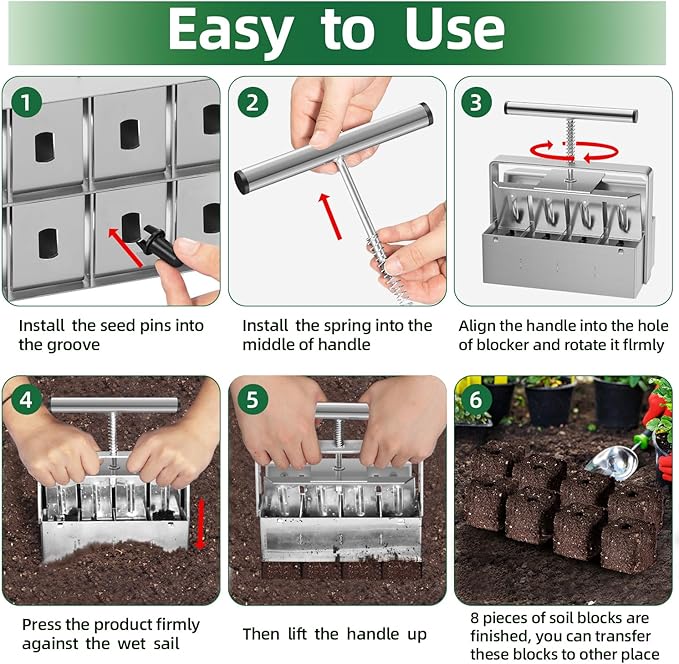 Easy to Use

1

Install the seed pins into the groove

2

Install the spring into the middle of handle

3

Align the handle into the hole of blocker and rotate it flrmly

4

Press the product firmly against the wet sail

5

Then lift the handle up

6

8 pieces of soil blocks are finished, you can transfer these blocks to other place