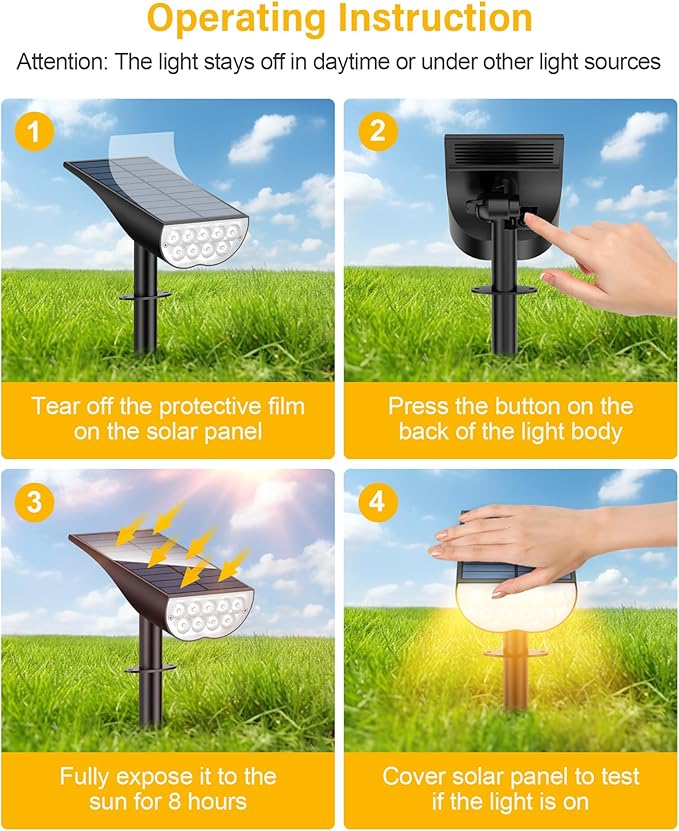 Operating Instruction

Attention: The light stays off in daytime or under other light sources

1

Tear off the protective film on the solar panel

2

Press the button on the back of the light body

3

Fully expose it to the sun for 8 hours

4

Cover solar panel to test if the light is on