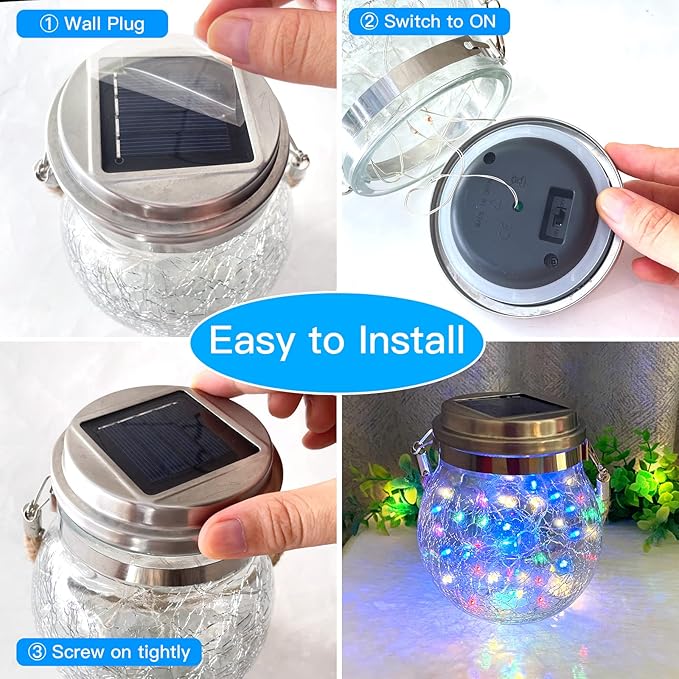 ① Wall Plug

② Switch to ON

Easy to Install

③ Screw on tightly