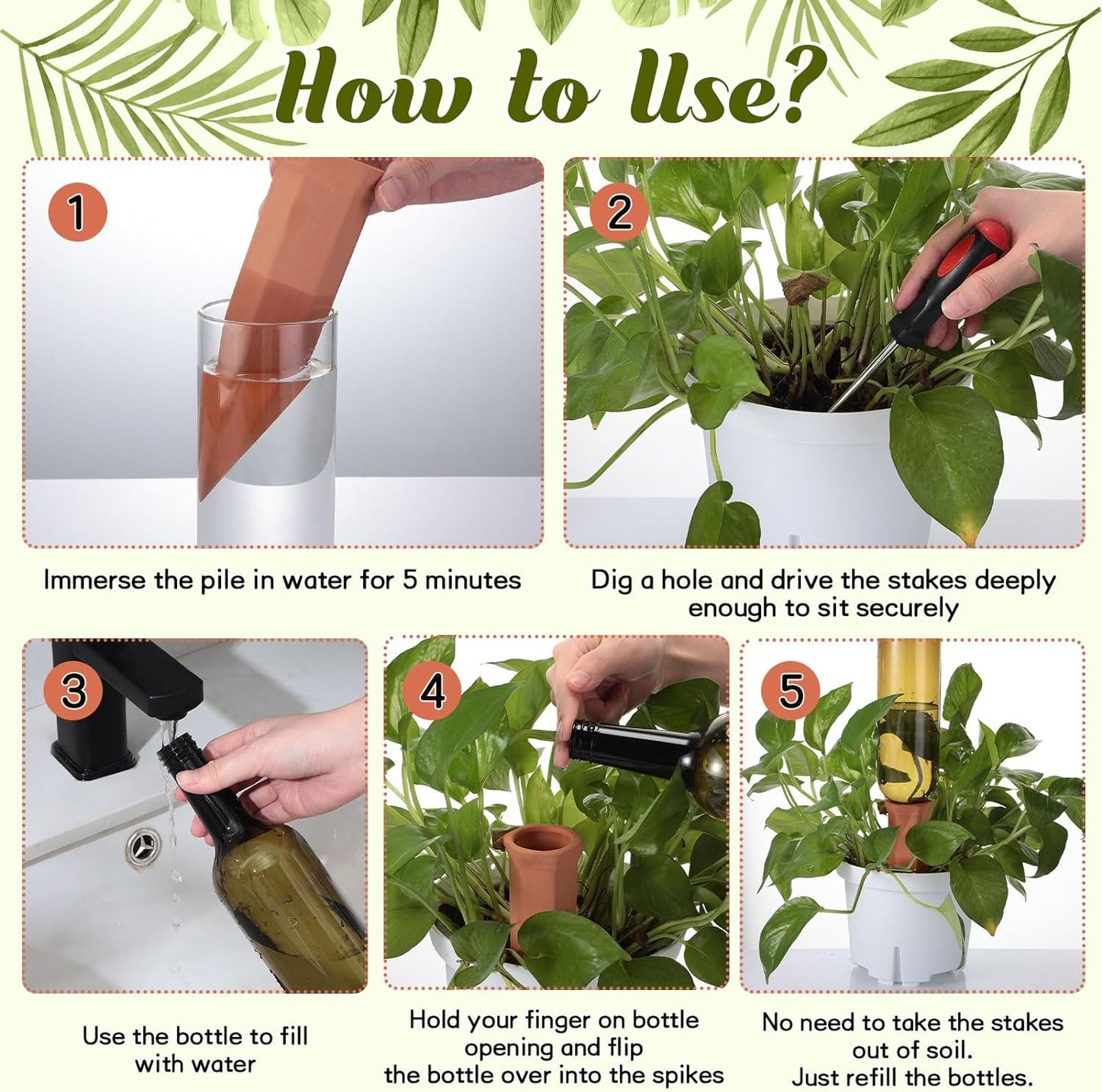 How to Use?

1

Immerse the pile in water for 5 minutes

2

Dig a hole and drive the stakes deeply enough to sit securely

3

Use the bottle to fill with water

4

Hold your finger on bottle opening and flip the bottle over into the spikes

5

No need to take the stakes out of soil. Just refill the bottles.