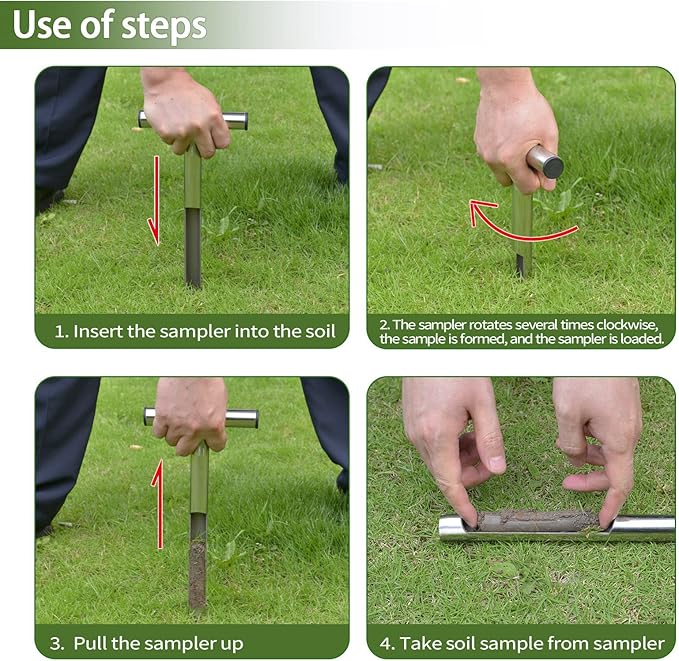 Use of steps

1. Insert the sampler into the soil

2. The sampler rotates several times clockwise, the sample is formed, and the sampler is loaded.

3. Pull the sampler up

4. Take soil sample from sampler