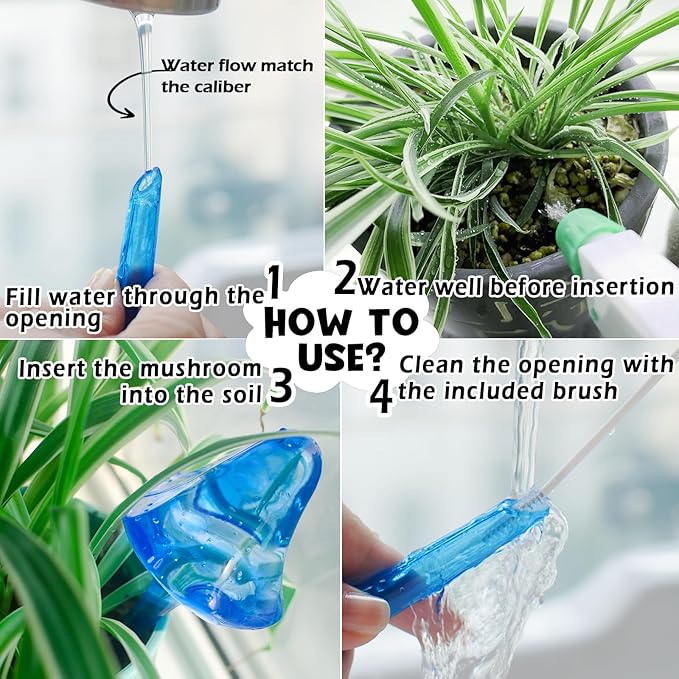 Water flow match the caliber

Fill water through the opening 1

2 Water well before insertion

HOW TO USE?

Insert the mushroom into the soil 3

4 Clean the opening with the included brush