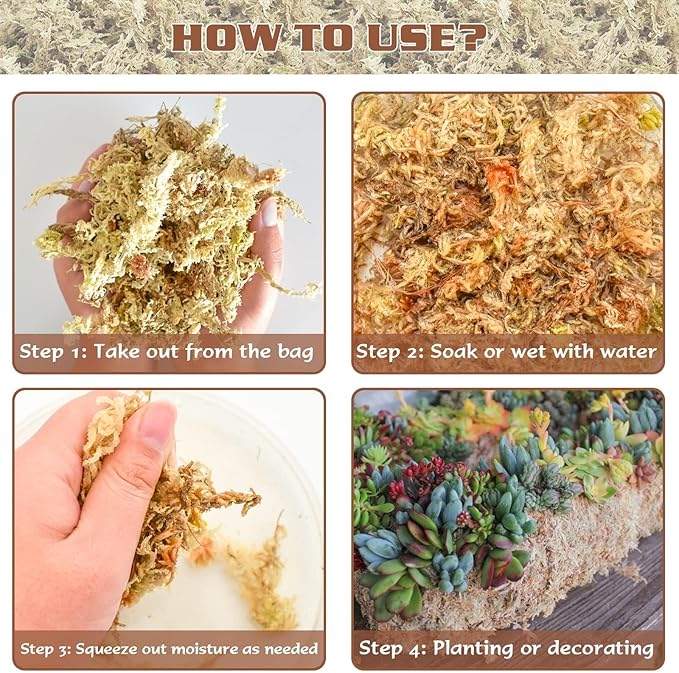 HOW TO USE?

Step 1: Take out from the bag

Step 2: Soak or wet with water

Step 3: Squeeze out moisture as needed

Step 4: Planting or decorating