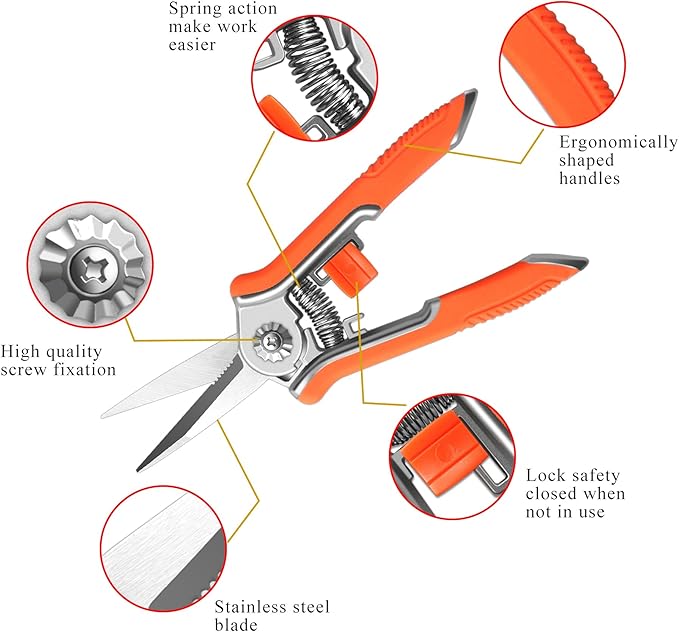 Spring action make work easier

Ergonomically shaped handles

High quality screw fixation

Lock safety closed when not in use

Stainless steel blade