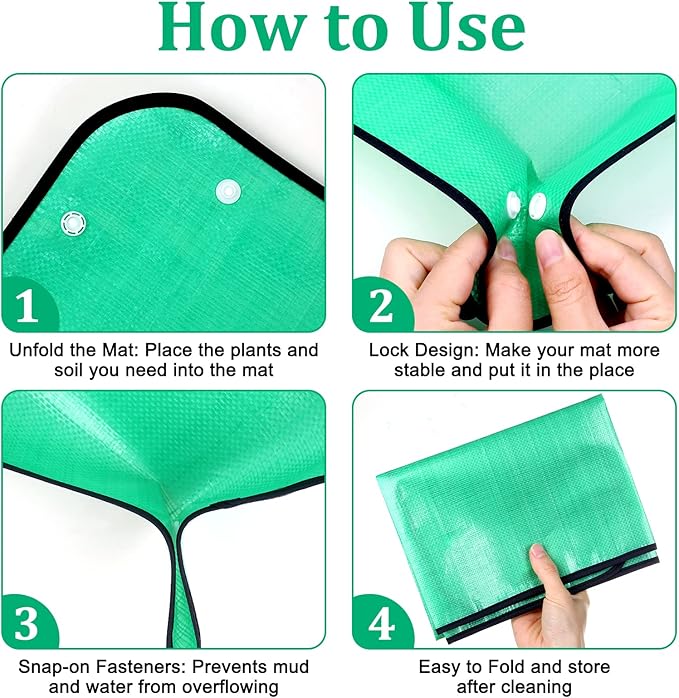 How to Use

1

Unfold the Mat: Place the plants and soil you need into the mat

2

Lock Design: Make your mat more stable and put it in the place

3

Snap-on Fasteners: Prevents mud and water from overflowing

4

Easy to Fold and store after cleaning