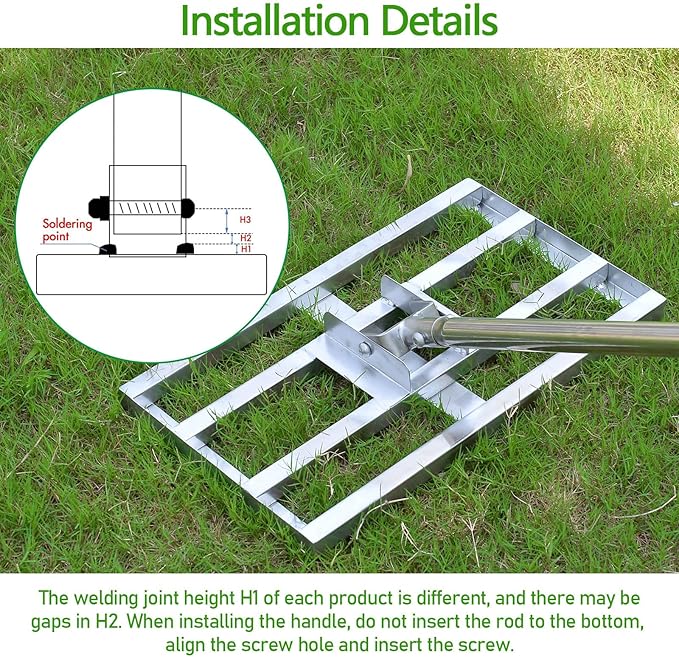 Installation Details

Soldering point

H3

H2

H1

The welding joint height H1 of each product is different, and there may be gaps in H2. When installing the handle, do not insert the rod to the bottom, align the screw hole and insert the screw.