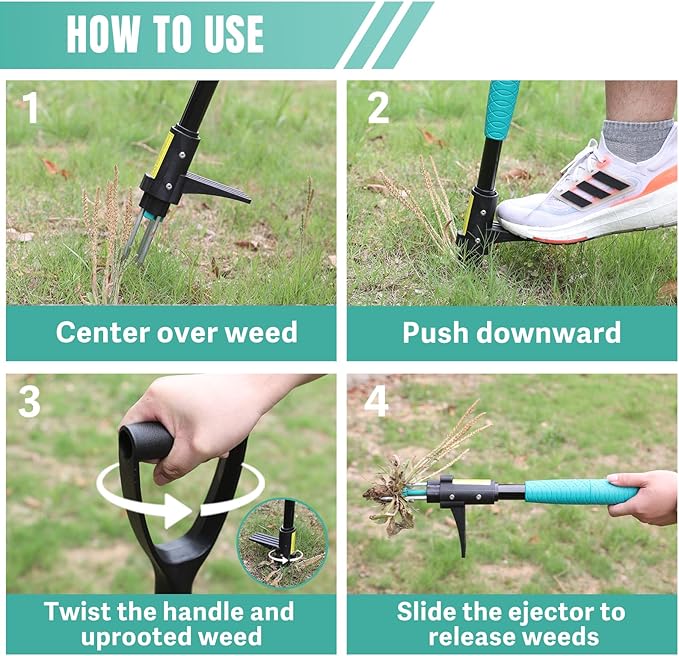 HOW TO USE

1

Center over weed

2

Push downward

3

Twist the handle and uprooted weed

4

Slide the ejector to release weeds