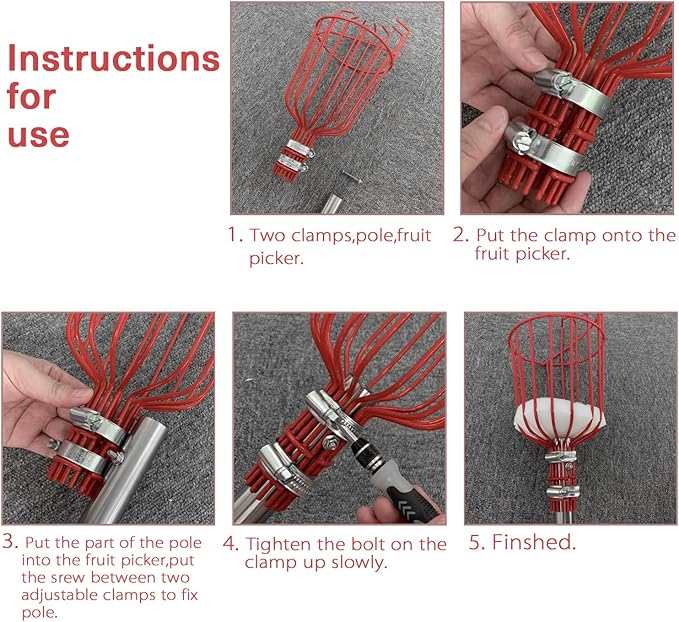 Instructions for use

1. Two clamps,pole,fruit picker.

2. Put the clamp onto the fruit picker.

3. Put the part of the pole into the fruit picker,put the srew between two adjustable clamps to fix pole.

4. Tighten the bolt on the clamp up slowly.

5. Finshed.