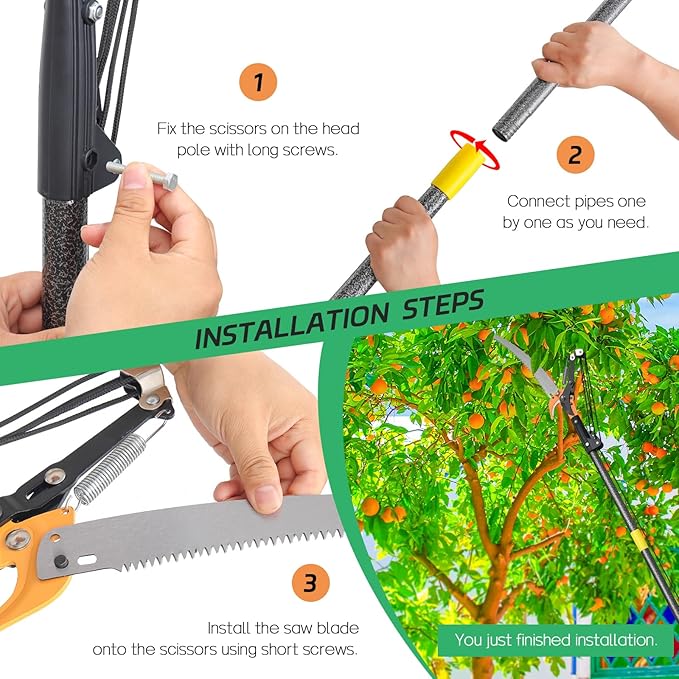 1

Fix the scissors on the head pole with long screws.

2

Connect pipes one by one as you need.

INSTALLATION STEPS

3

Install the saw blade onto the scissors using short screws.

You just finished installation.