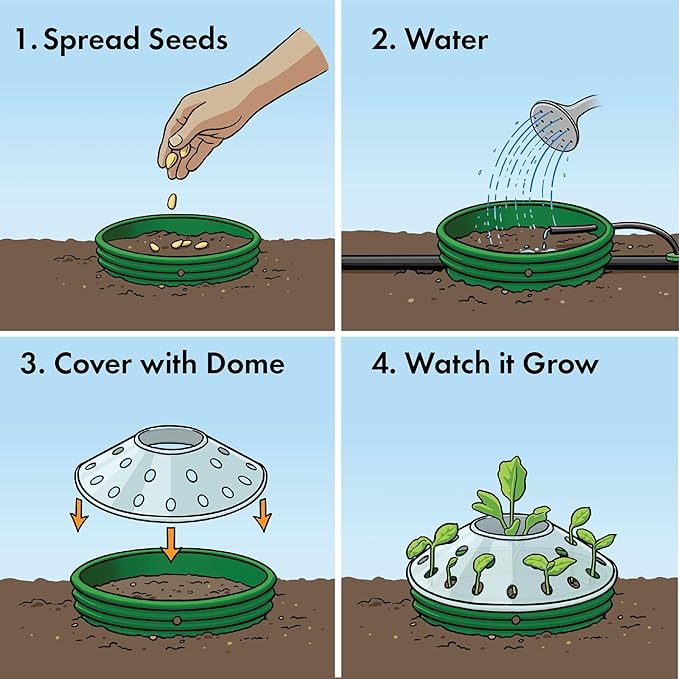 1. Spread Seeds

2. Water

3. Cover with Dome

4. Watch it Grow