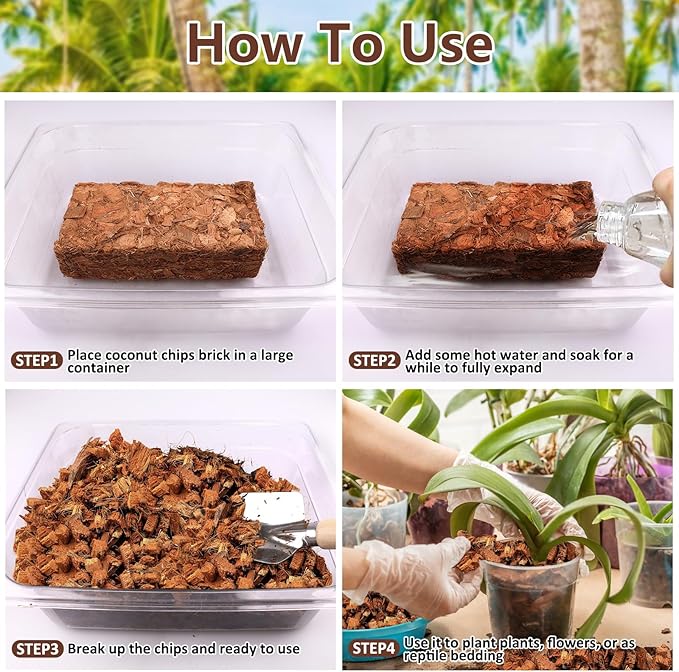 How To Use

STEP1 Place coconut chips brick in a large container

STEP2 Add some hot water and soak for a while to fully expand

STEP3 Break up the chips and ready to use

STEP4 Use it to plant plants, flowers, or as reptile bedding