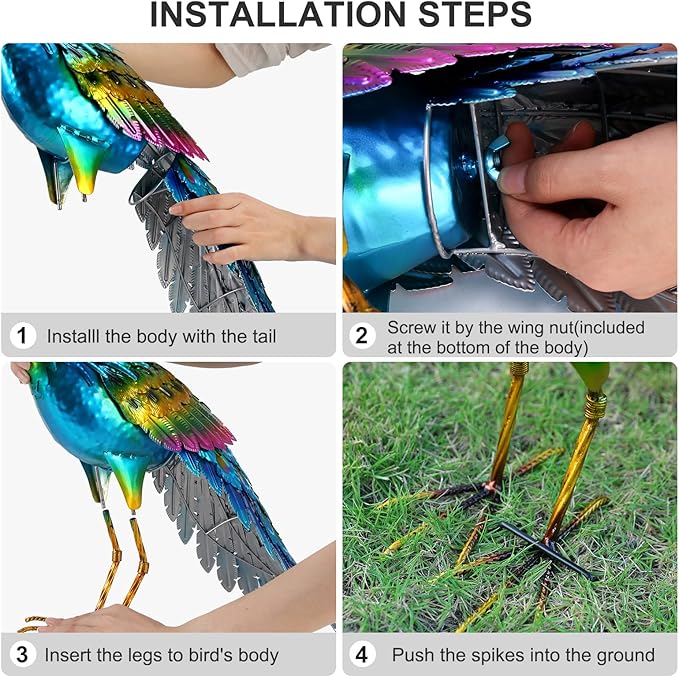 INSTALLATION STEPS

1 Installl the body with the tail

2 Screw it by the wing nut(included at the bottom of the body)

3 Insert the legs to bird's body

4 Push the spikes into the ground