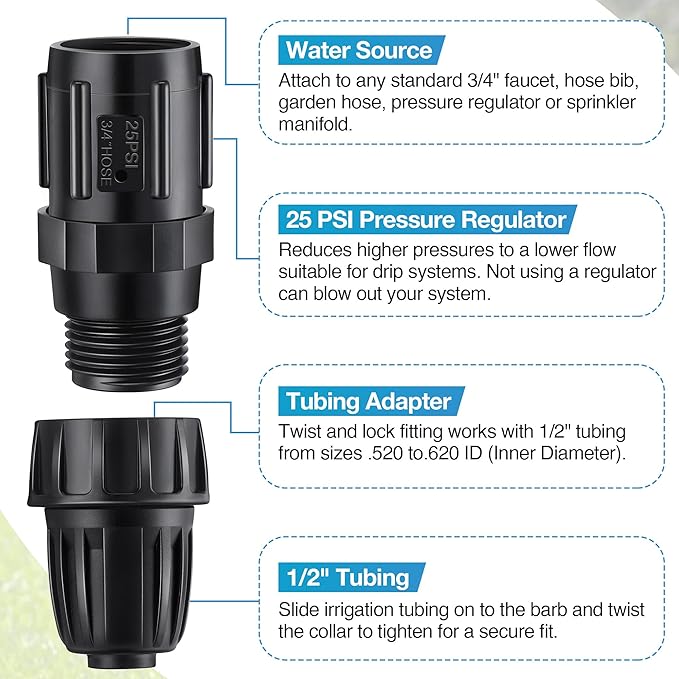 25PSI
3/4"HOSE

Water Source
Attach to any standard 3/4" faucet, hose bib, garden hose, pressure regulator or sprinkler manifold.

25 PSI Pressure Regulator
Reduces higher pressures to a lower flow suitable for drip systems. Not using a regulator can blow out your system.

Tubing Adapter
Twist and lock fitting works with 1/2" tubing from sizes .520 to.620 ID (Inner Diameter).

1/2" Tubing
Slide irrigation tubing on to the barb and twist the collar to tighten for a secure fit.