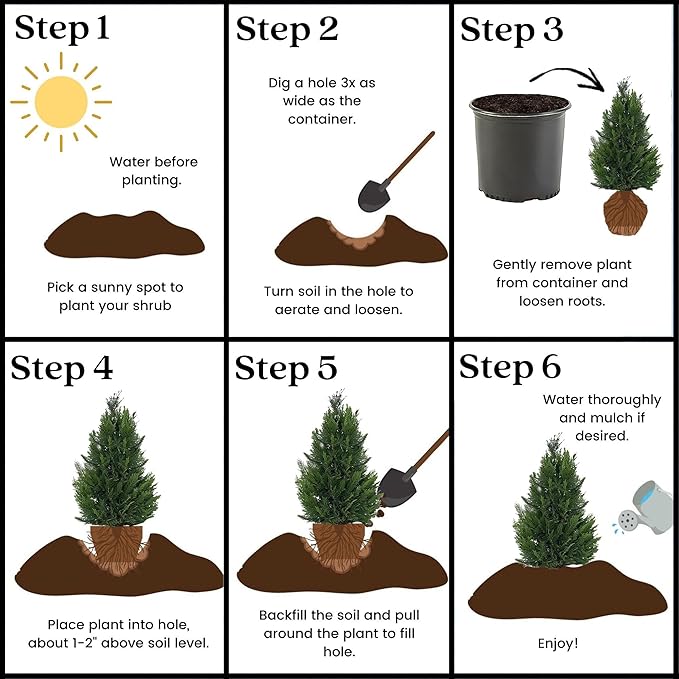 Step 1

Water before planting.

Pick a sunny spot to plant your shrub

Step 2

Dig a hole 3x as wide as the container.

Turn soil in the hole to aerate and loosen.

Step 3

Gently remove plant from container and loosen roots.

Step 4

Place plant into hole, about 1-2" above soil level.

Step 5

Backfill the soil and pull around the plant to fill hole.

Step 6

Water thoroughly and mulch if desired.

Enjoy!