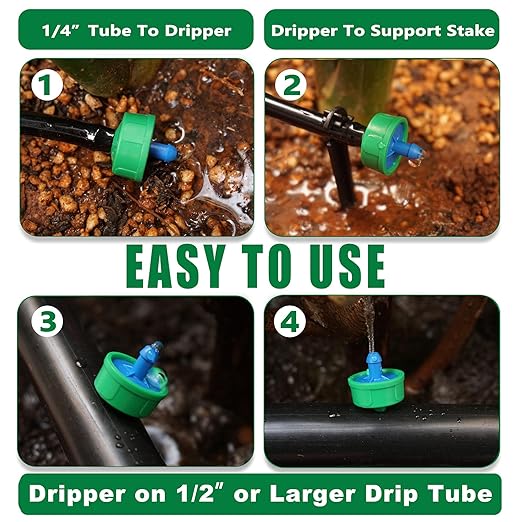 1/4" Tube To Dripper

Dripper To Support Stake

1

2

EASY TO USE

3

4

Dripper on 1/2" or Larger Drip Tube