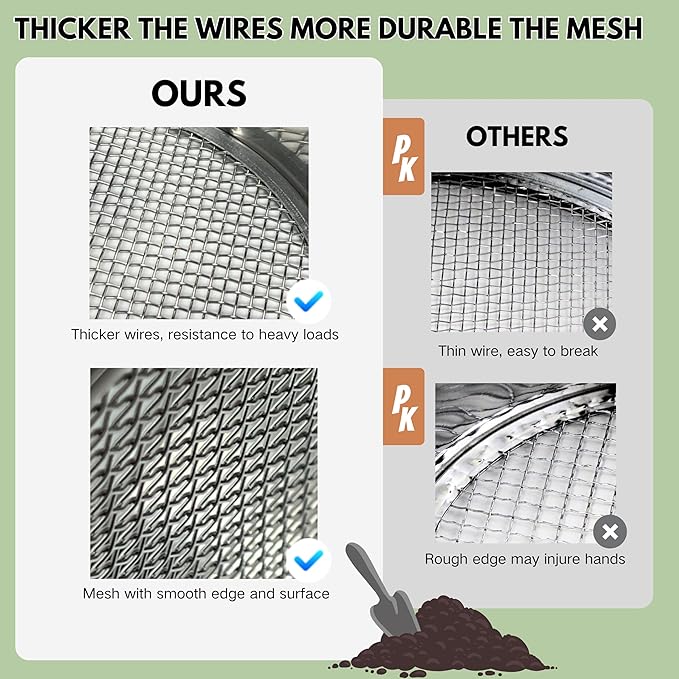 THICKER THE WIRES MORE DURABLE THE MESH

OURS

Thicker wires, resistance to heavy loads

Mesh with smooth edge and surface

PK

OTHERS

Thin wire, easy to break

PK

Rough edge may injure hands