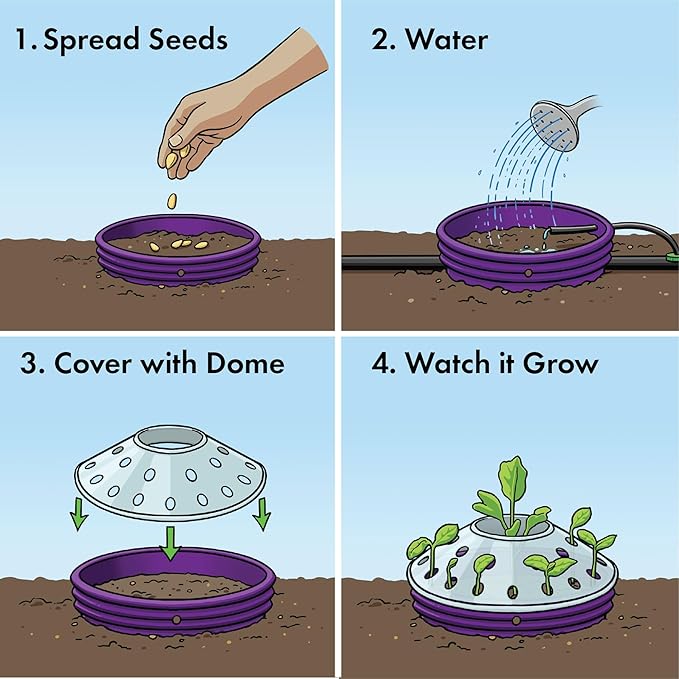 1. Spread Seeds

2. Water

3. Cover with Dome

4. Watch it Grow