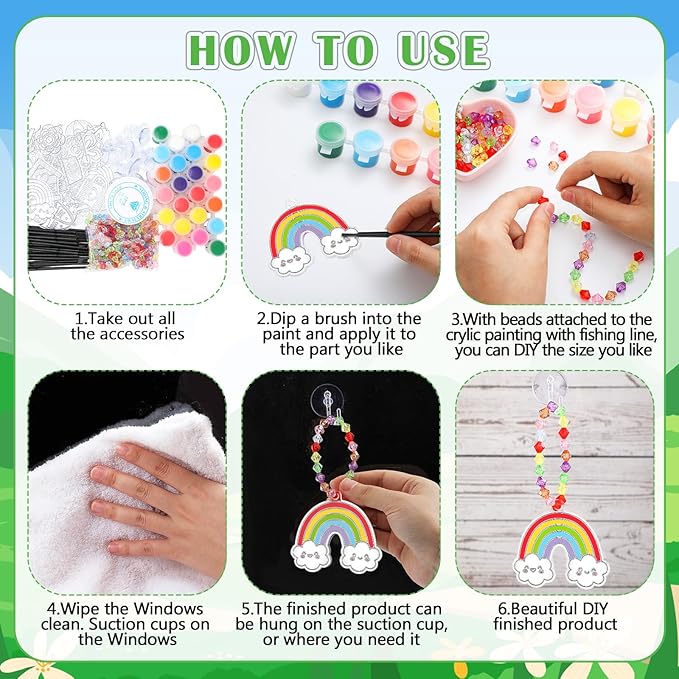 HOW TO USE

1.Take out all the accessories

2.Dip a brush into the paint and apply it to the part you like

3.With beads attached to the crylic painting with fishing line, you can DIY the size you like

4.Wipe the Windows clean. Suction cups on the Windows

5.The finished product can be hung on the suction cup, or where you need it

6.Beautiful DIY finished product