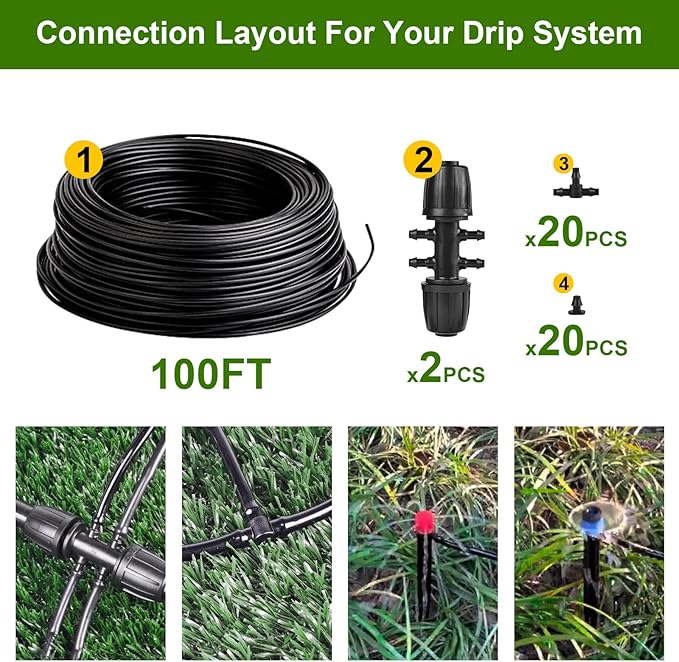 Connection Layout For Your Drip System

1

100FT

2

x2PCS

3

x20PCS

4

x20PCS