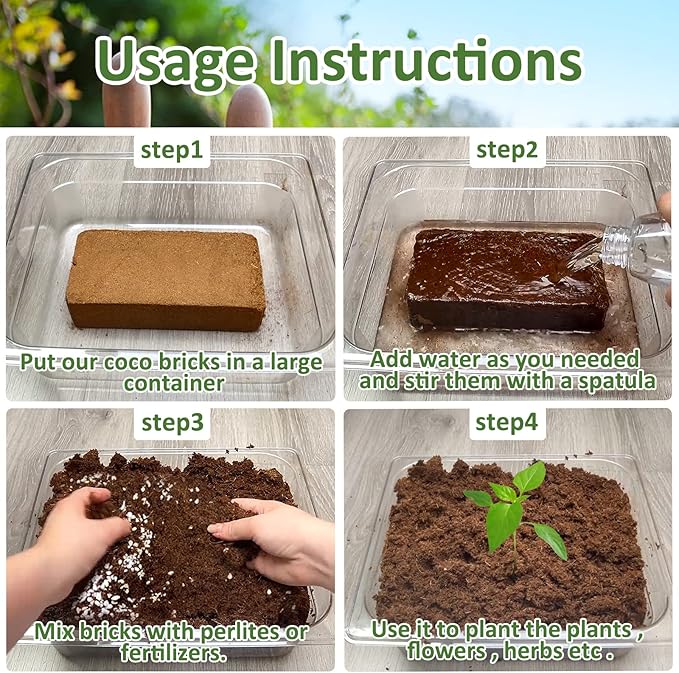 Usage Instructions

step1

Put our coco bricks in a large container

step2

Add water as you needed and stir them with a spatula

step3

Mix bricks with perlites or fertilizers.

step4

Use it to plant the plants , flowers , herbs etc .