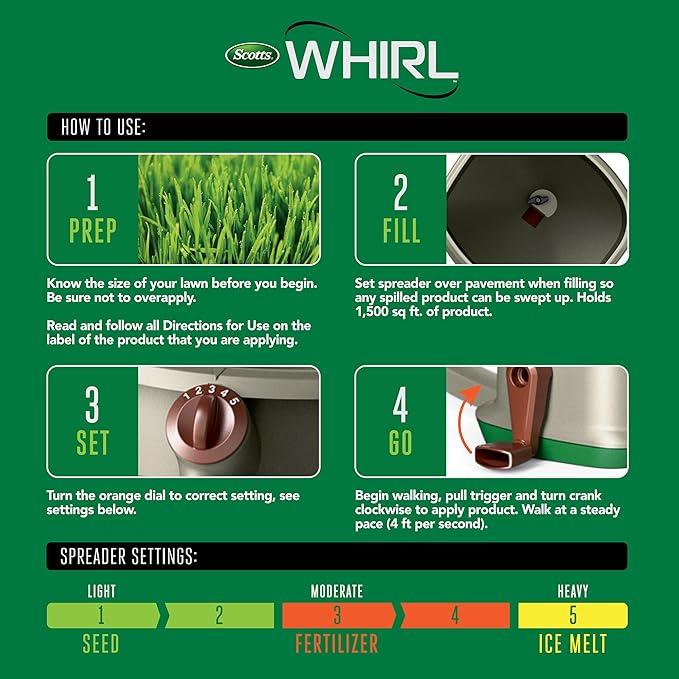 Scotts WHIRL

HOW TO USE:

1
PREP

Know the size of your lawn before you begin. Be sure not to overapply.

Read and follow all Directions for Use on the label of the product that you are applying.

2
FILL

Set spreader over pavement when filling so any spilled product can be swept up. Holds 1,500 sq ft. of product.

3
SET

1 2 3 4 5

Turn the orange dial to correct setting, see settings below.

4
GO

Begin walking, pull trigger and turn crank clockwise to apply product. Walk at a steady pace (4 ft per second).

SPREADER SETTINGS:

LIGHT
1
2
SEED

MODERATE
3
4
FERTILIZER

HEAVY
5
ICE MELT