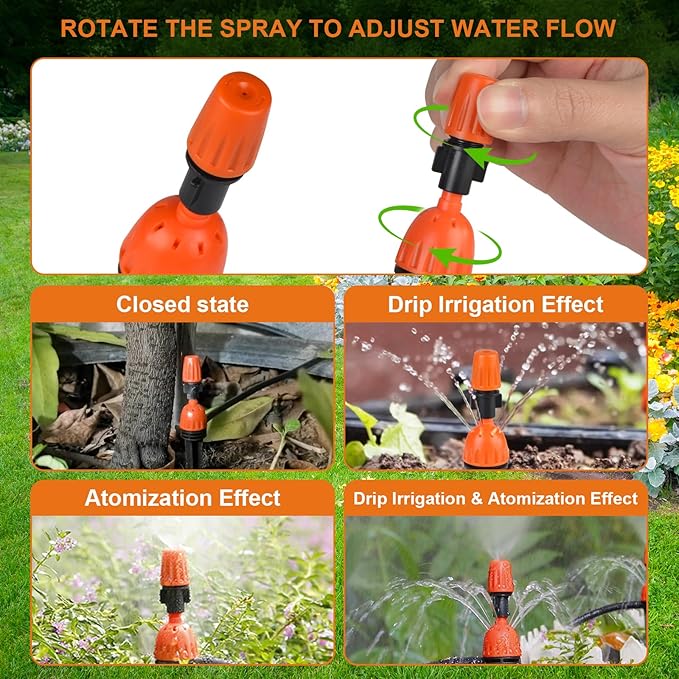 ROTATE THE SPRAY TO ADJUST WATER FLOW

Closed state

Drip Irrigation Effect

Atomization Effect

Drip Irrigation & Atomization Effect