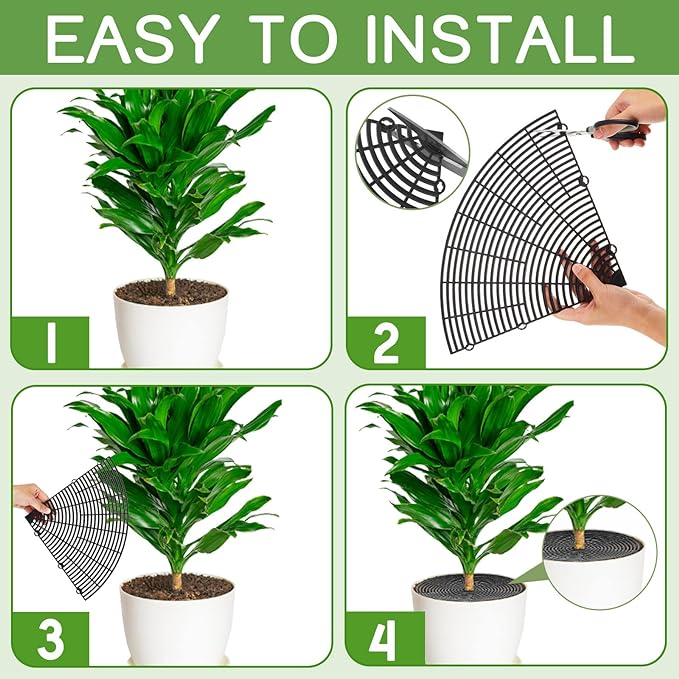 EASY TO INSTALL

1

2

3

4