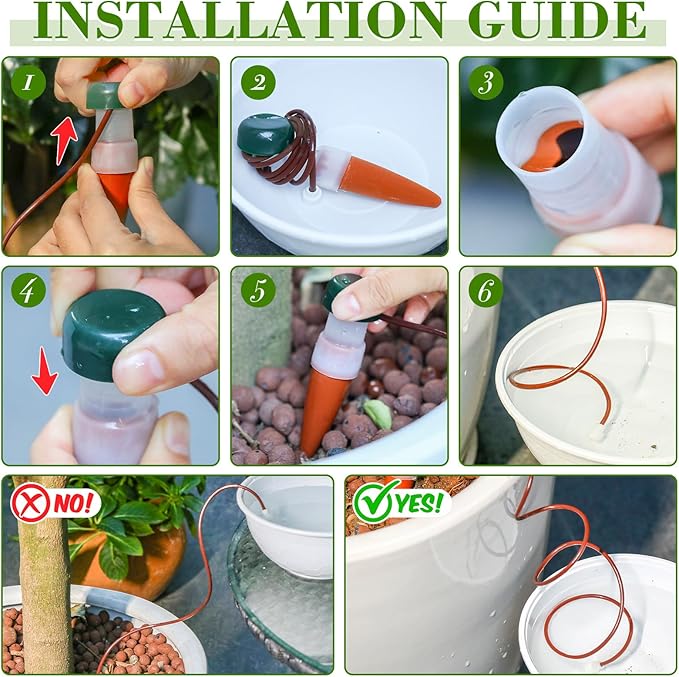 INSTALLATION GUIDE

1

2

3

4

5

6

NO!

YES!