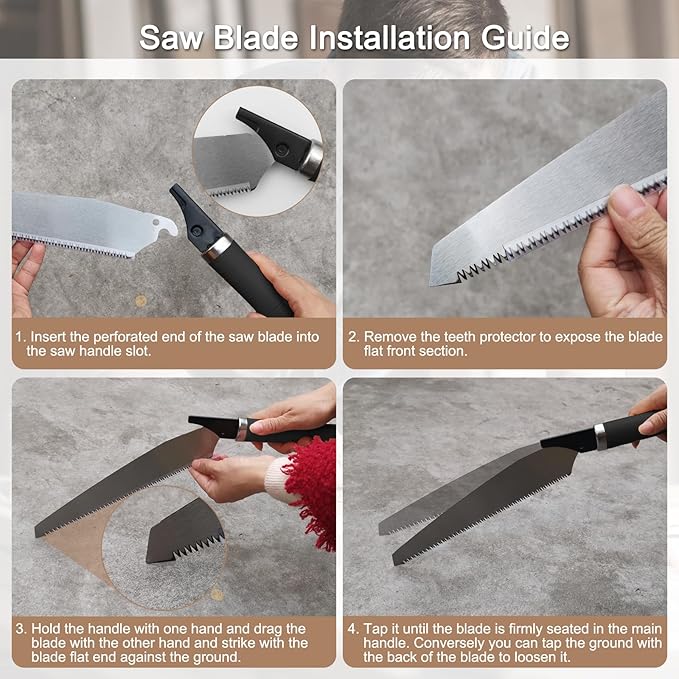 Saw Blade Installation Guide

1. Insert the perforated end of the saw blade into the saw handle slot.

2. Remove the teeth protector to expose the blade flat front section.

3. Hold the handle with one hand and drag the blade with the other hand and strike with the blade flat end against the ground.

4. Tap it until the blade is firmly seated in the main handle. Conversely you can tap the ground with the back of the blade to loosen it.