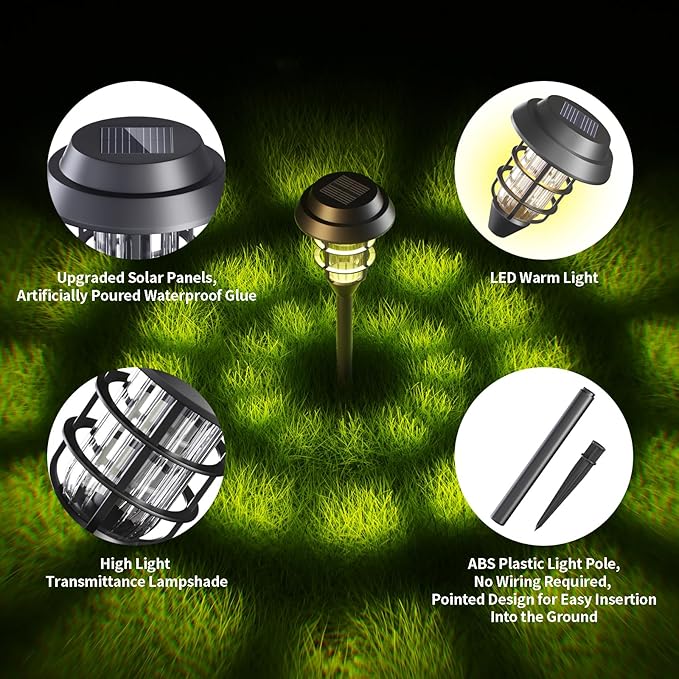 Upgraded Solar Panels,
Artificially Poured Waterproof Glue

LED Warm Light

High Light
Transmittance Lampshade

ABS Plastic Light Pole,
No Wiring Required,
Pointed Design for Easy Insertion
Into the Ground