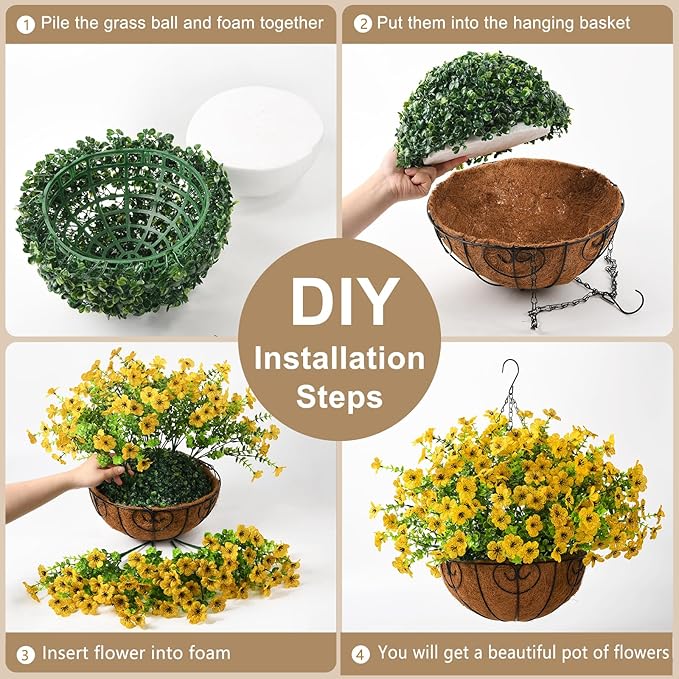 1 Pile the grass ball and foam together

2 Put them into the hanging basket

DIY
Installation
Steps

3 Insert flower into foam

4 You will get a beautiful pot of flowers