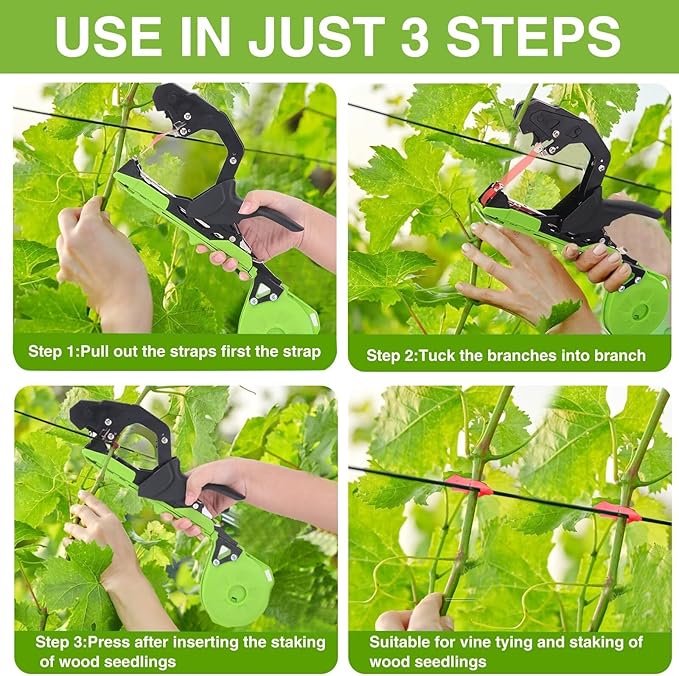 USE IN JUST 3 STEPS

Step 1:Pull out the straps first the strap

Step 2:Tuck the branches into branch

Step 3:Press after inserting the staking of wood seedlings

Suitable for vine tying and staking of wood seedlings