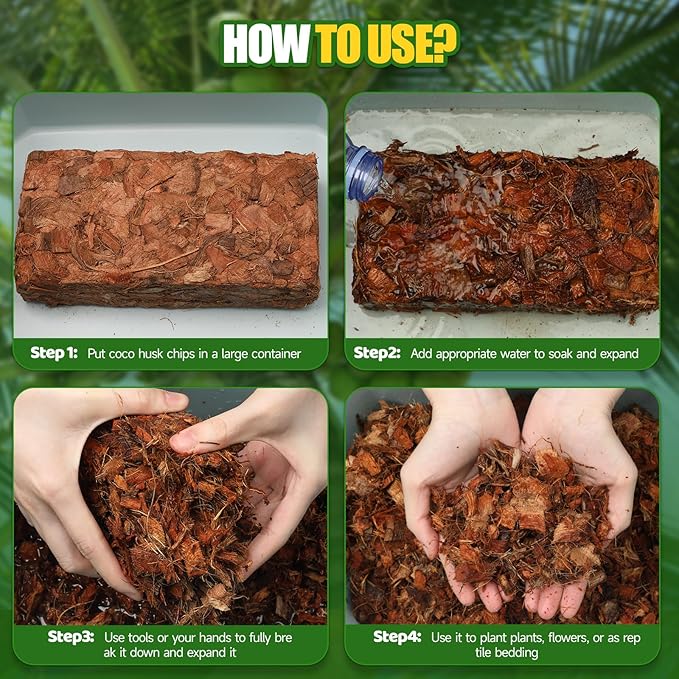 HOW TO USE?

Step 1: Put coco husk chips in a large container

Step2: Add appropriate water to soak and expand

Step3: Use tools or your hands to fully bre ak it down and expand it

Step4: Use it to plant plants, flowers, or as rep tile bedding