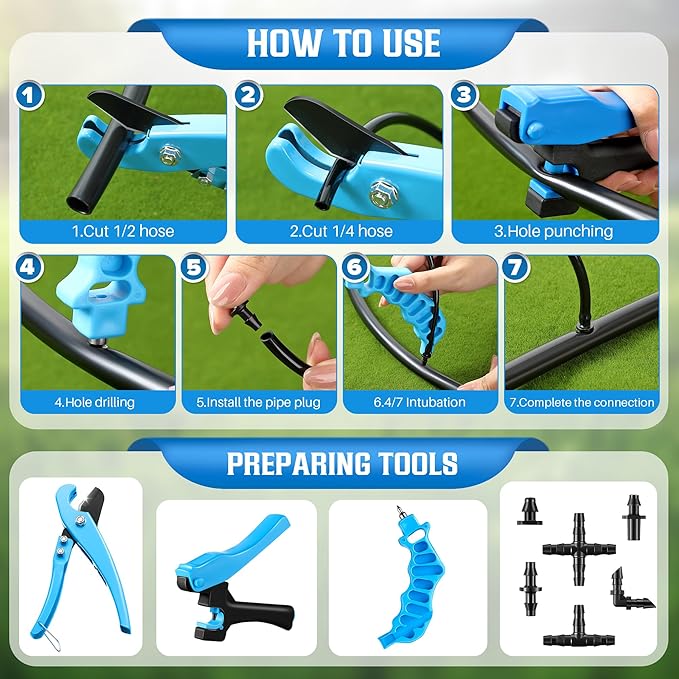 HOW TO USE

1
1.Cut 1/2 hose

2
2.Cut 1/4 hose

3
3.Hole punching

4
4.Hole drilling

5
5.Install the pipe plug

6
6.4/7 Intubation

7
7.Complete the connection

PREPARING TOOLS