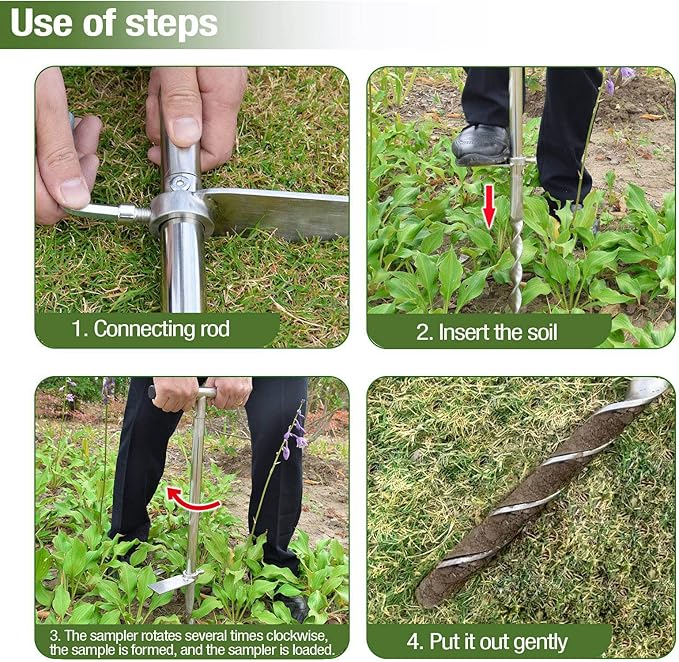 Use of steps

1. Connecting rod

2. Insert the soil

3. The sampler rotates several times clockwise, the sample is formed, and the sampler is loaded.

4. Put it out gently