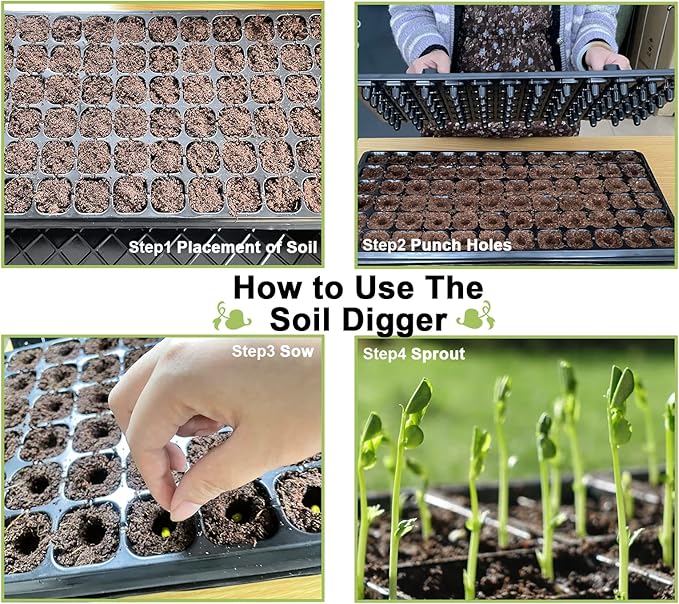 Step1 Placement of Soil

Step2 Punch Holes

How to Use The Soil Digger

Step3 Sow

Step4 Sprout