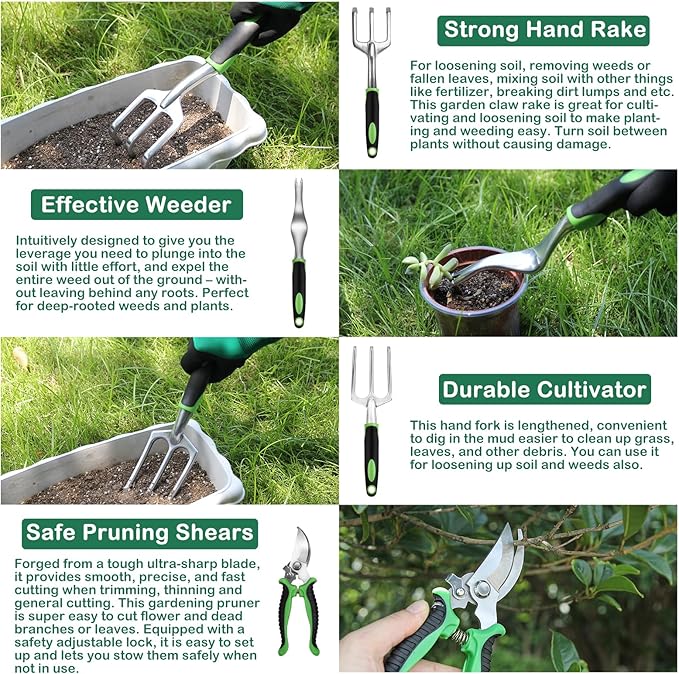 Strong Hand Rake

For loosening soil, removing weeds or fallen leaves, mixing soil with other things like fertilizer, breaking dirt lumps and etc. This garden claw rake is great for cultivating and loosening soil to make planting and weeding easy. Turn soil between plants without causing damage.

Effective Weeder

Intuitively designed to give you the leverage you need to plunge into the soil with little effort, and expel the entire weed out of the ground – without leaving behind any roots. Perfect for deep-rooted weeds and plants.

Durable Cultivator

This hand fork is lengthened, convenient to dig in the mud easier to clean up grass, leaves, and other debris. You can use it for loosening up soil and weeds also.

Safe Pruning Shears

Forged from a tough ultra-sharp blade, it provides smooth, precise, and fast cutting when trimming, thinning and general cutting. This gardening pruner is super easy to cut flower and dead branches or leaves. Equipped with a safety adjustable lock, it is easy to set up and lets you stow them safely when not in use.