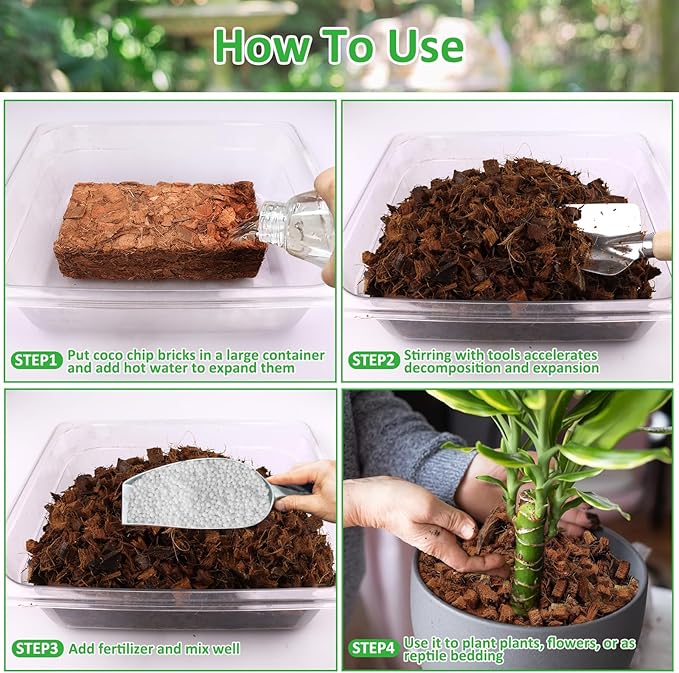 How To Use

STEP1 Put coco chip bricks in a large container and add hot water to expand them

STEP2 Stirring with tools accelerates decomposition and expansion

STEP3 Add fertilizer and mix well

STEP4 Use it to plant plants, flowers, or as reptile bedding