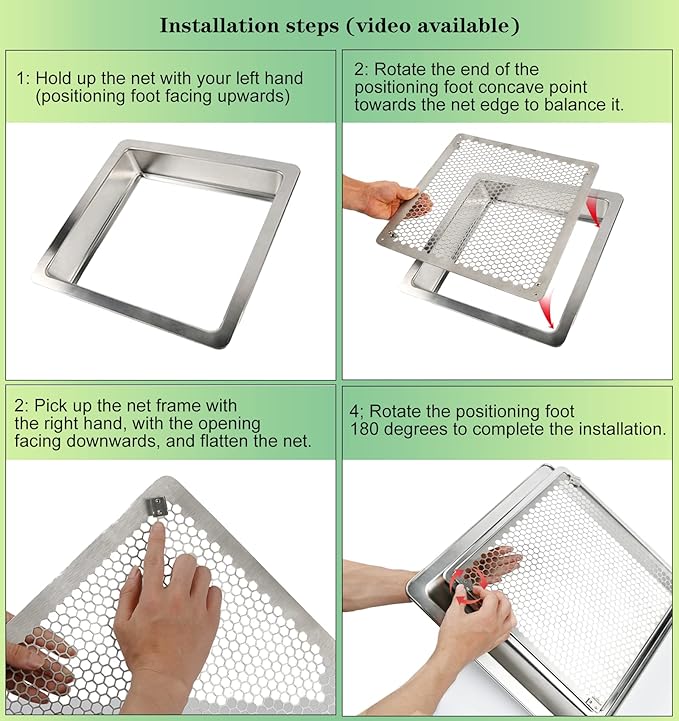 Installation steps (video available)

1: Hold up the net with your left hand (positioning foot facing upwards)

2: Rotate the end of the positioning foot concave point towards the net edge to balance it.

2: Pick up the net frame with the right hand, with the opening facing downwards, and flatten the net.

4; Rotate the positioning foot 180 degrees to complete the installation.