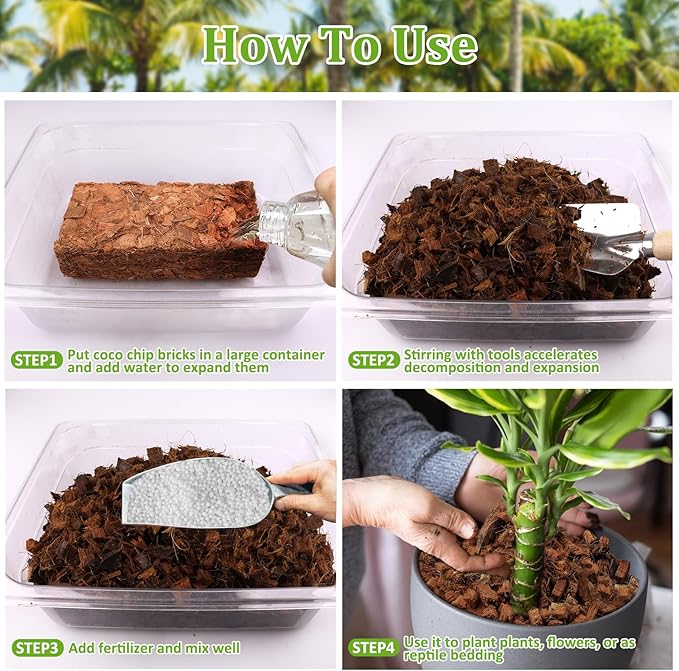 How To Use

STEP1 Put coco chip bricks in a large container and add water to expand them

STEP2 Stirring with tools accelerates decomposition and expansion

STEP3 Add fertilizer and mix well

STEP4 Use it to plant plants, flowers, or as reptile bedding