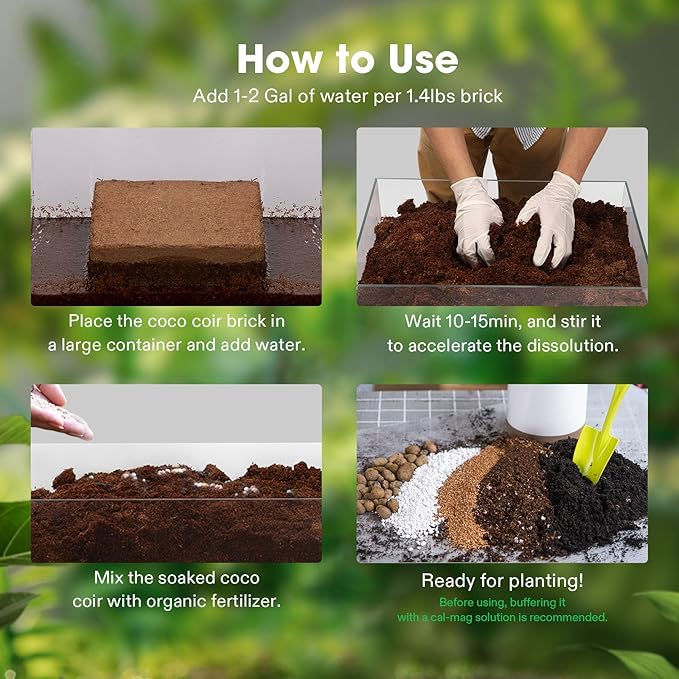 How to Use

Add 1-2 Gal of water per 1.4lbs brick

Place the coco coir brick in a large container and add water.

Wait 10-15min, and stir it to accelerate the dissolution.

Mix the soaked coco coir with organic fertilizer.

Ready for planting!

Before using, buffering it with a cal-mag solution is recommended.